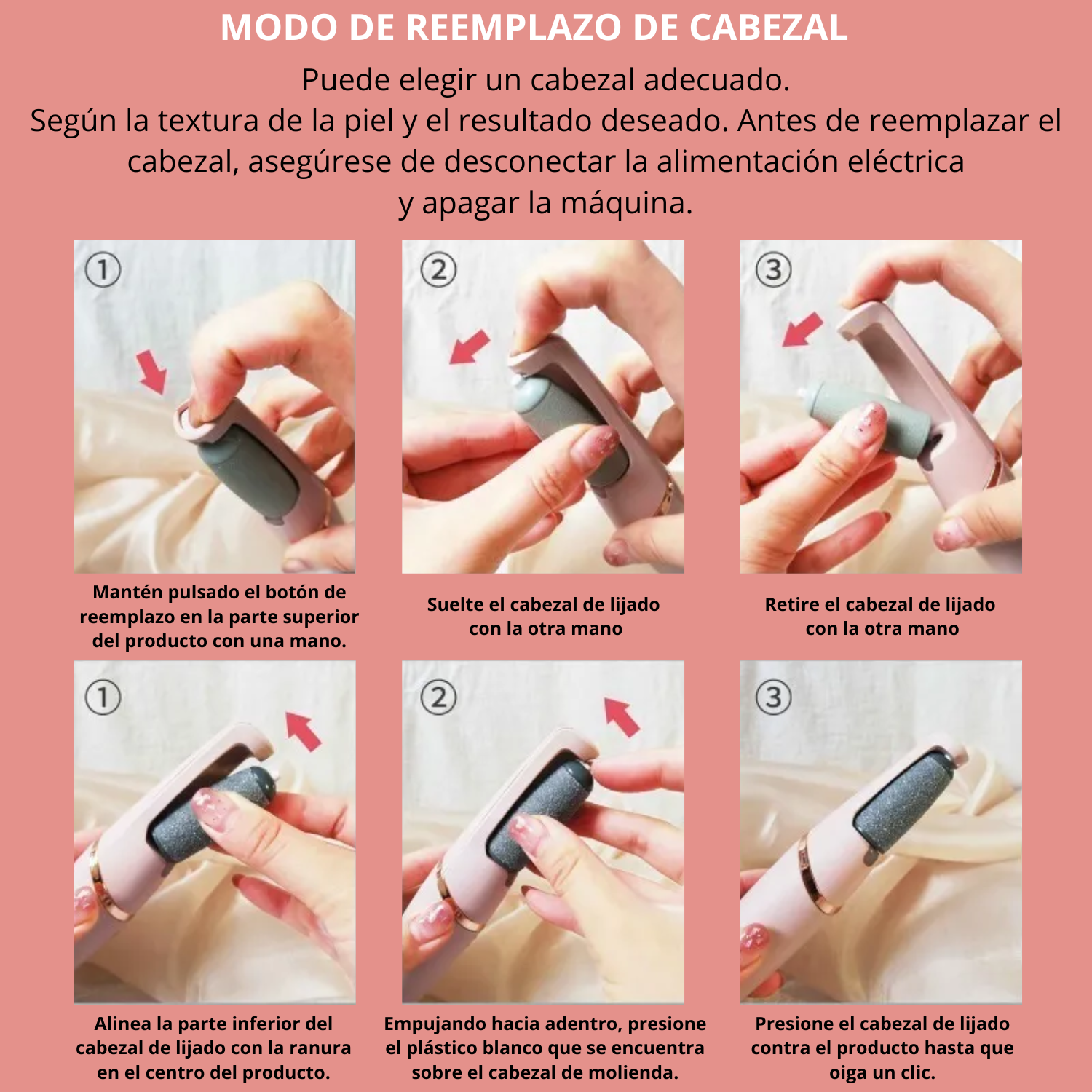 MODO DE REEMPLAZO DE CABEZAL

Puede elegir un cabezal adecuado.
Según la textura de la piel y el resultado deseado. Antes de reemplazar el cabezal, asegúrese de desconectar la alimentación eléctrica y apagar la máquina.

①

Mantén pulsado el botón de reemplazo en la parte superior del producto con una mano.

②

Suelte el cabezal de lijado con la otra mano

③

Retire el cabezal de lijado con la otra mano

①

Alinea la parte inferior del cabezal de lijado con la ranura en el centro del producto.

②

Empujando hacia adentro, presione el plástico blanco que se encuentra sobre el cabezal de molienda.

③

Presione el cabezal de lijado contra el producto hasta que oiga un clic.